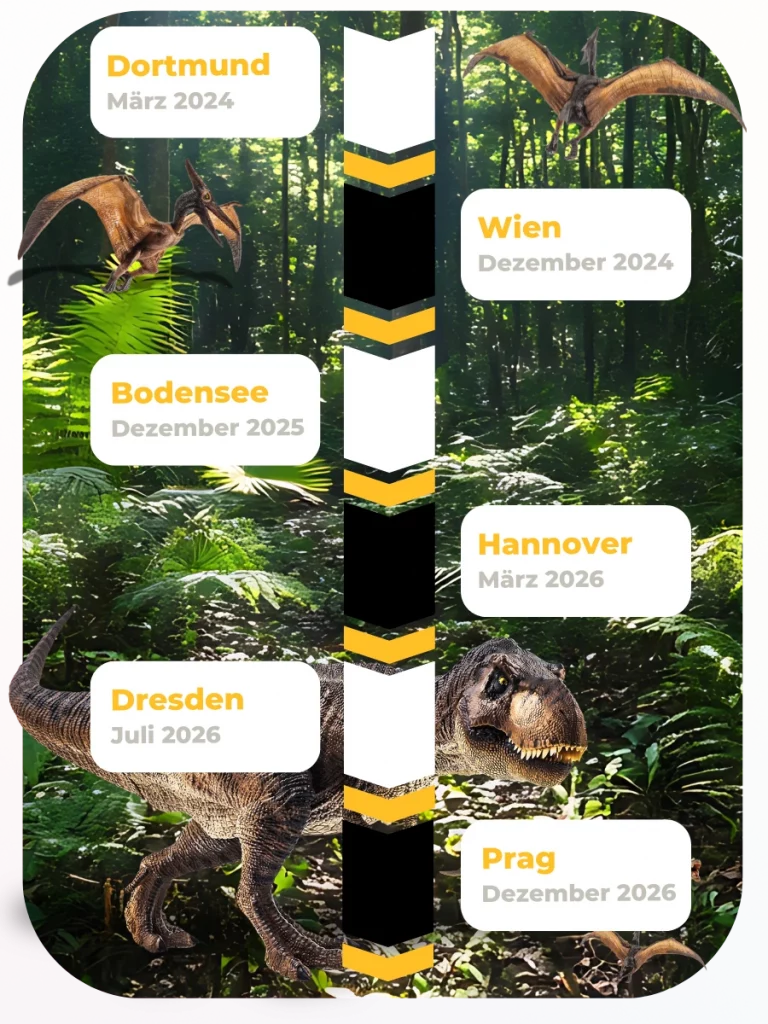 Dortmund
März 2024

Wien
Dezember 2024

Bodensee
Dezember 2025

Hannover
März 2026

Dresden
Juli 2026

Prag
Dezember 2026